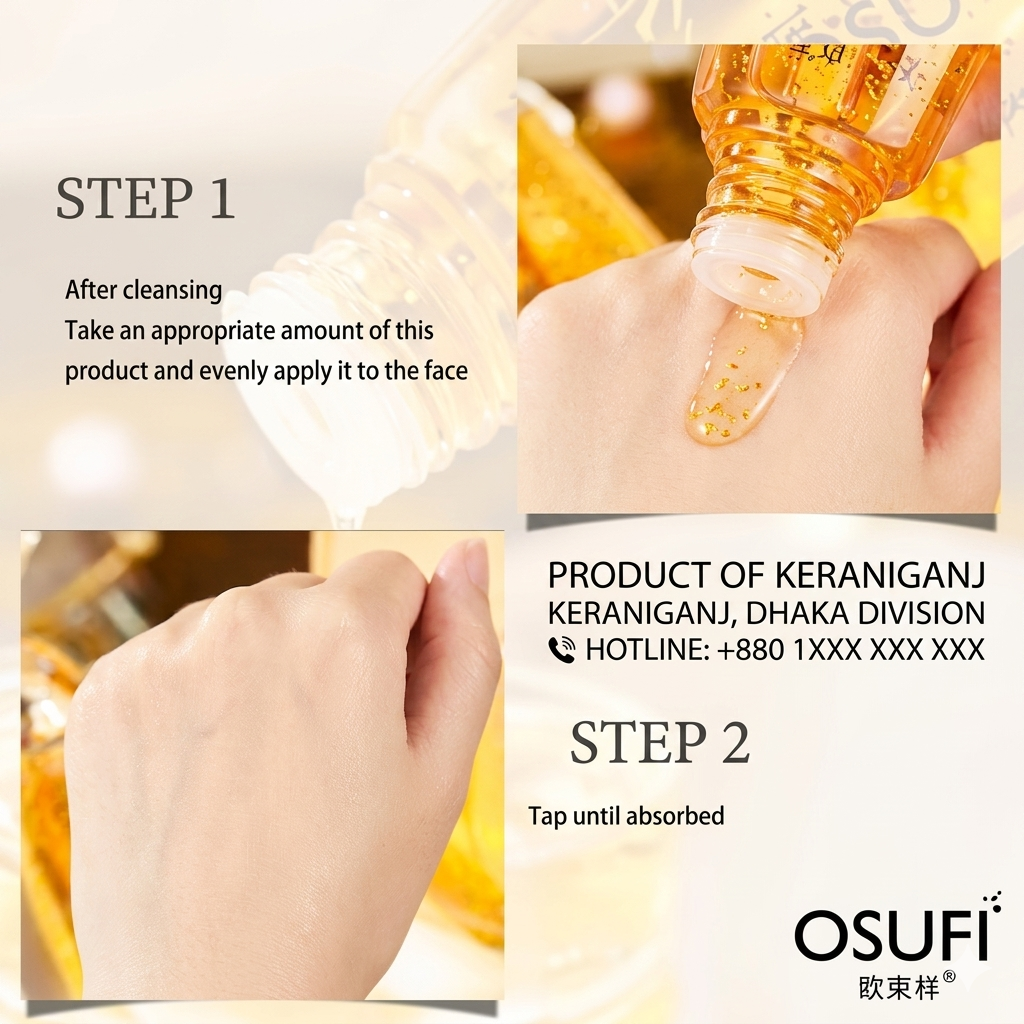 STEP 1

After cleansing
Take an appropriate amount of this product and evenly apply it to the face

PRODUCT OF KERANIGANJ
KERANIGANJ, DHAKA DIVISION
HOTLINE: +880 1XXX XXX XXX

STEP 2

Tap until absorbed

OSUFI
欧束样®